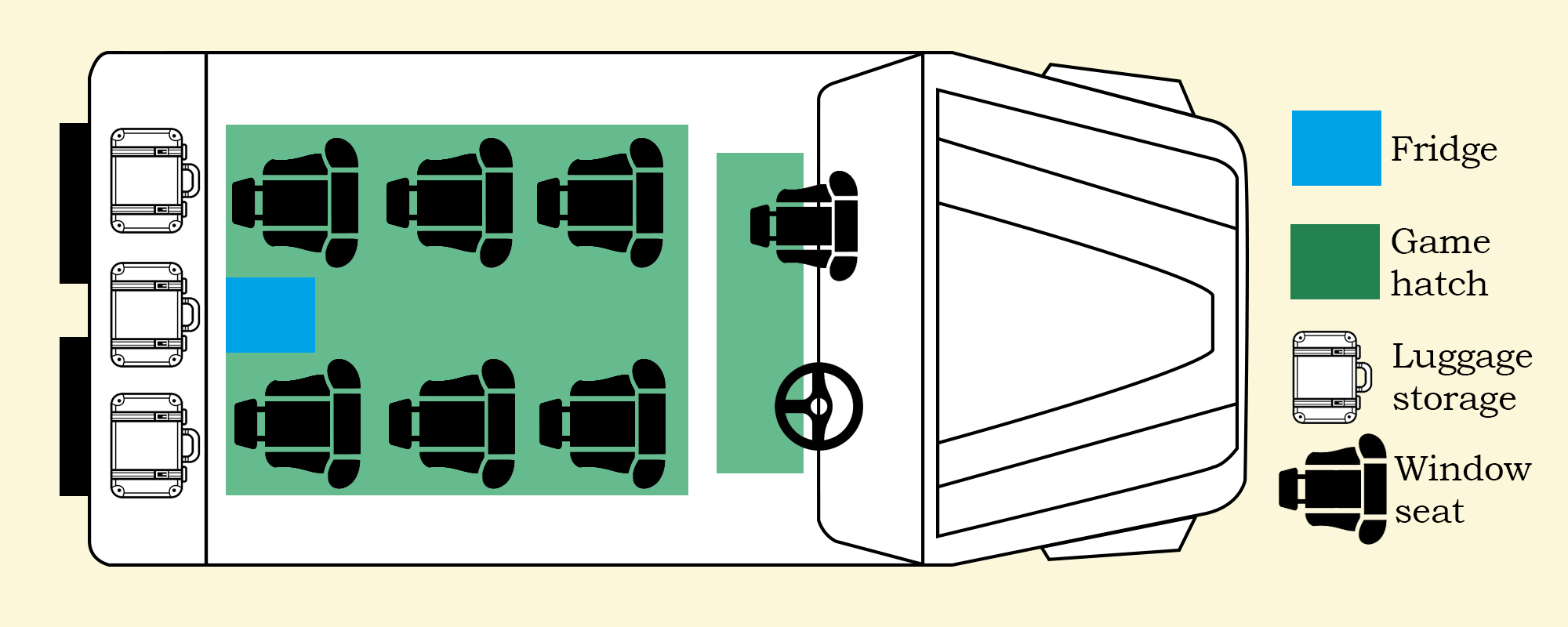 Fridge

Game hatch

Luggage storage

Window seat